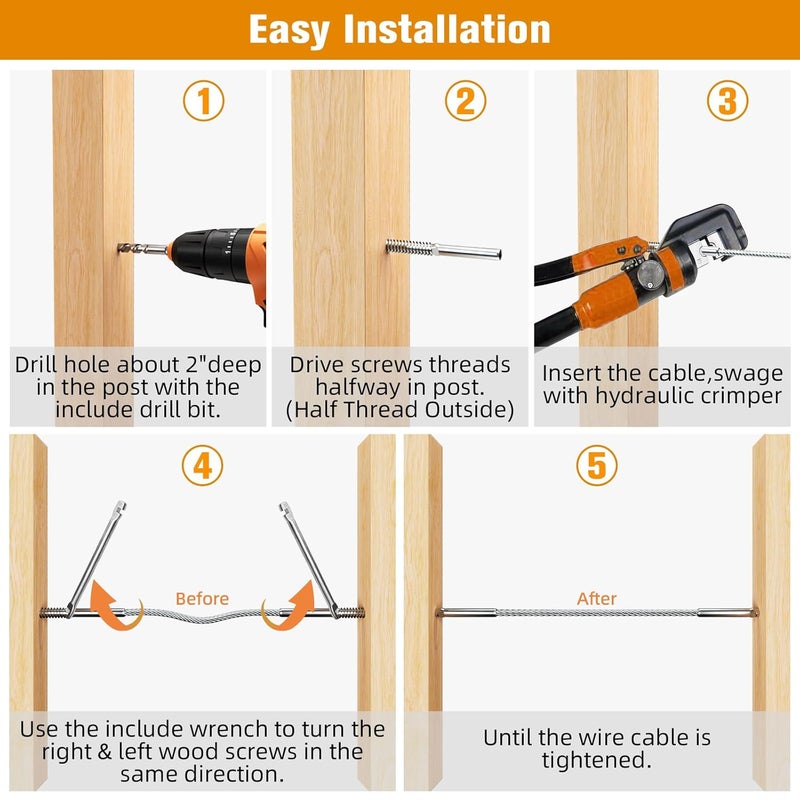 Easy Installation

①

Drill hole about 2"deep in the post with the include drill bit.

②

Drive screws threads halfway in post. (Half Thread Outside)

③

Insert the cable,swage with hydraulic crimper

④

Before

Use the include wrench to turn the right & left wood screws in the same direction.

⑤

After

Until the wire cable is tightened.